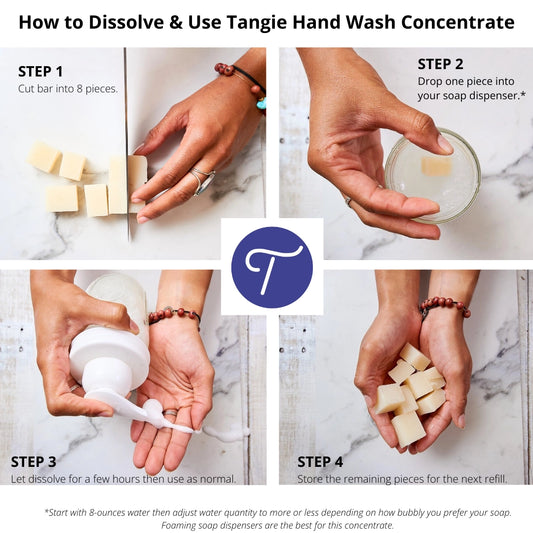 How to Dissolve & Use Tangie Hand Wash Concentrate

STEP 1
Cut bar into 8 pieces.

STEP 2
Drop one piece into your soap dispenser.*

T

STEP 3
Let dissolve for a few hours then use as normal.

STEP 4
Store the remaining pieces for the next refill.

*Start with 8-ounces water then adjust water quantity to more or less depending on how bubbly you prefer your soap. Foaming soap dispensers are the best for this concentrate.